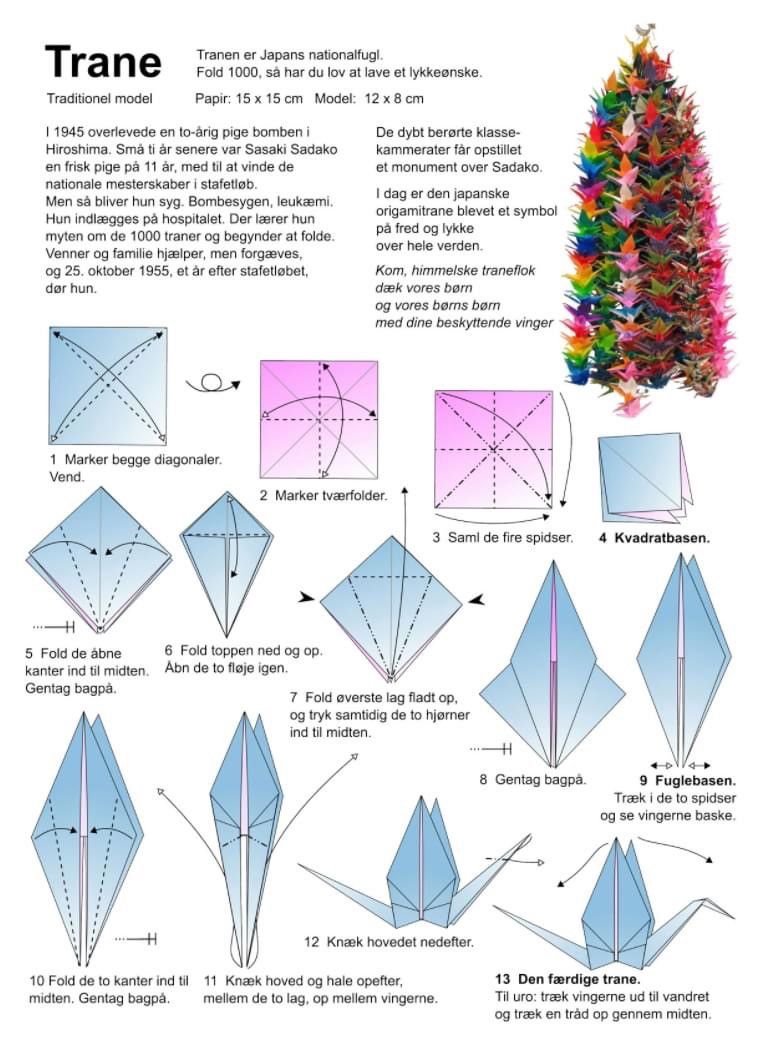 Trane

Tranen er Japans nationalfugl.
Fold 1000, så har du lov at lave et lykkeønske.

Traditionel model Papir: 15 x 15 cm Model: 12 x 8 cm

I 1945 overlevede en to-årig pige bomben i Hiroshima. Små ti år senere var Sasaki Sadako en frisk pige på 11 år, med til at vinde de nationale mesterskaber i stafetløb.
Men så bliver hun syg. Bombesygen, leukæmi. Hun indlægges på hospitalet. Der lærer hun myten om de 1000 traner og begynder at folde. Venner og familie hjælper, men forgæves, og 25. oktober 1955, et år efter stafetløbet, dør hun.

De dybt berørte klassekammerater får opstillet et monument over Sadako.

I dag er den japanske origamitrane blevet et symbol på fred og lykke over hele verden.

Kom, himmelske traneflok
dæk vores børn
og vores børns børn
med dine beskyttende vinger

1 Marker begge diagonaler. Vend.

2 Marker tværfolder.

3 Saml de fire spidser.

4 Kvadratbasen.

5 Fold de åbne kanter ind til midten. Gentag bagpå.

6 Fold toppen ned og op. Åbn de to fløje igen.

7 Fold øverste lag fladt op, og tryk samtidig de to hjørner ind til midten.

8 Gentag bagpå.

9 Fuglebasen.
Træk i de to spidser og se vingerne baske.

10 Fold de to kanter ind til midten. Gentag bagpå.

11 Knæk hoved og hale opefter, mellem de to lag, op mellem vingerne.

12 Knæk hovedet nedefter.

13 Den færdige trane.
Til uro: træk vingerne ud til vandret og træk en tråd op gennem midten.